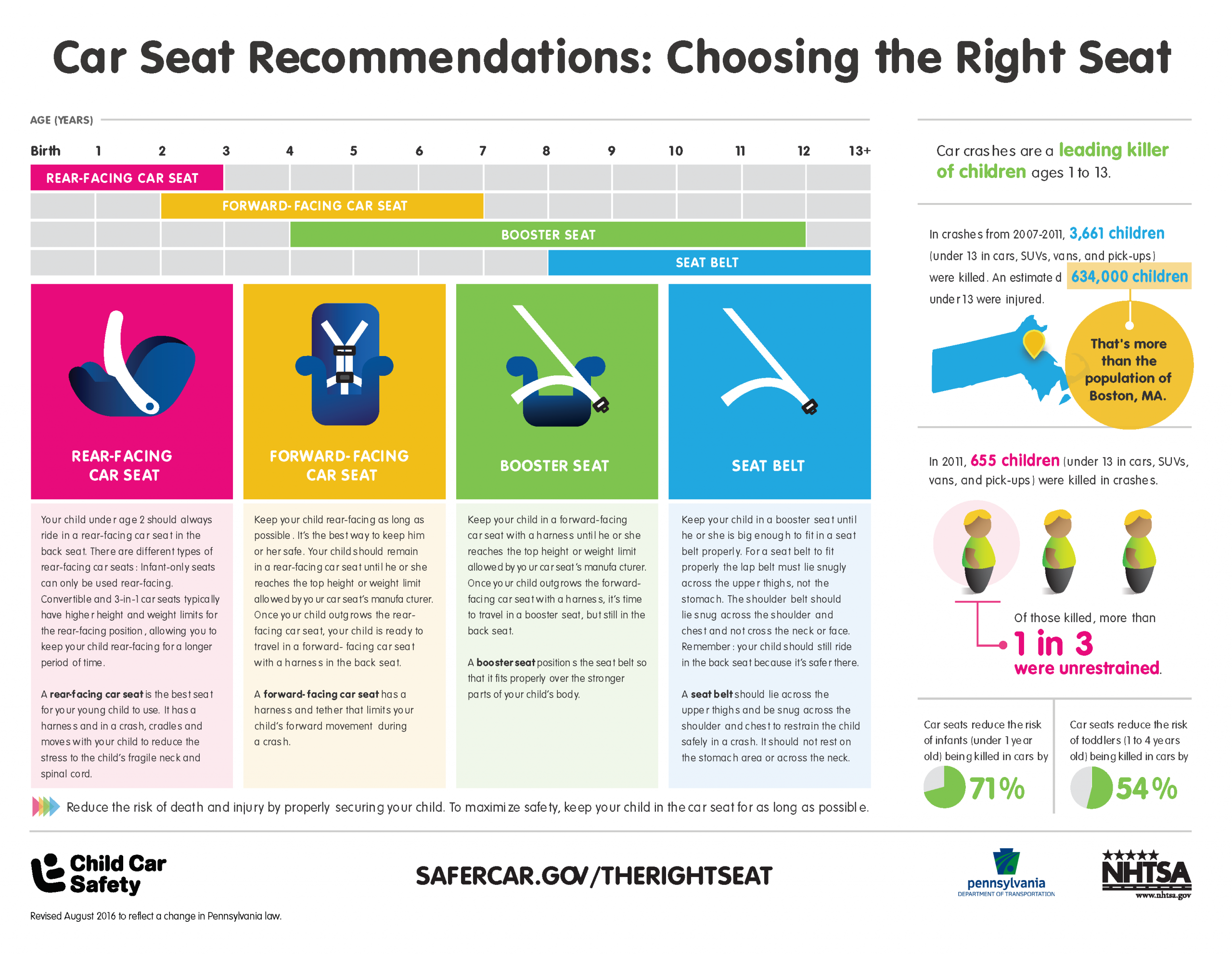 Car Seat Recommendations: Choosing the Right Seat

AGE (YEARS)

Birth 1 2 3 4 5 6 7 8 9 10 11 12 13+

REAR-FACING CAR SEAT

FORWARD-FACING CAR SEAT

BOOSTER SEAT

SEAT BELT

REAR-FACING CAR SEAT

Your child under age 2 should always ride in a rear-facing car seat in the back seat. There are different types of rear-facing car seats: Infant-only seats can only be used rear-facing. Convertible and 3-in-1 car seats typically have higher height and weight limits for the rear-facing position, allowing you to keep your child rear-facing for a longer period of time.

A rear-facing car seat is the best seat for your young child to use. It has a harness and in a crash, cradles and moves with your child to reduce the stress to the child's fragile neck and spinal cord.

FORWARD-FACING CAR SEAT

Keep your child rear-facing as long as possible. It's the best way to keep him or her safe. Your child should remain in a rear-facing car seat until he or she reaches the top height or weight limit allowed by your car seat's manufacturer. Once your child outgrows the rear-facing car seat, your child is ready to travel in a forward-facing car seat with a harness in the back seat.

A forward-facing car seat has a harness and tether that limits your child's forward movement during a crash.

BOOSTER SEAT

Keep your child in a forward-facing car seat with a harness until he or she reaches the top height or weight limit allowed by your car seat's manufacturer. Once your child outgrows the forward-facing car seat with a harness, it's time to travel in a booster seat, but still in the back seat.

A booster seat positions the seat belt so that it fits properly over the stronger parts of your child's body.

SEAT BELT

Keep your child in a booster seat until he or she is big enough to fit in a seat belt properly. For a seat belt to fit properly the lap belt must lie snugly across the upper thighs, not the stomach. The shoulder belt should lie snug across the shoulder and chest and not cross the neck or face. Remember: your child should still ride in the back seat because it's safer there.

A seat belt should lie across the upper thighs and be snug across the shoulder and chest to restrain the child safely in a crash. It should not rest on the stomach area or across the neck.

Reduce the risk of death and injury by properly securing your child. To maximize safety, keep your child in the car seat for as long as possible.

Car crashes are a leading killer of children ages 1 to 13.

In crashes from 2007-2011, 3,661 children (under 13 in cars, SUVs, vans, and pick-ups) were killed. An estimated 634,000 children under 13 were injured.

That's more than the population of Boston, MA.

In 2011, 655 children (under 13 in cars, SUVs, vans, and pick-ups) were killed in crashes.

Of those killed, more than 1 in 3 were unrestrained.

Car seats reduce the risk of infants (under 1 year old) being killed in cars by 71%

Car seats reduce the risk of toddlers (1 to 4 years old) being killed in cars by 54%

Child Car Safety

SAFERCAR.GOV/THERIGHTSEAT

pennsylvania DEPARTMENT OF TRANSPORTATION

NHTSA www.nhtsa.gov

Revised August 2016 to reflect a change in Pennsylvania law.